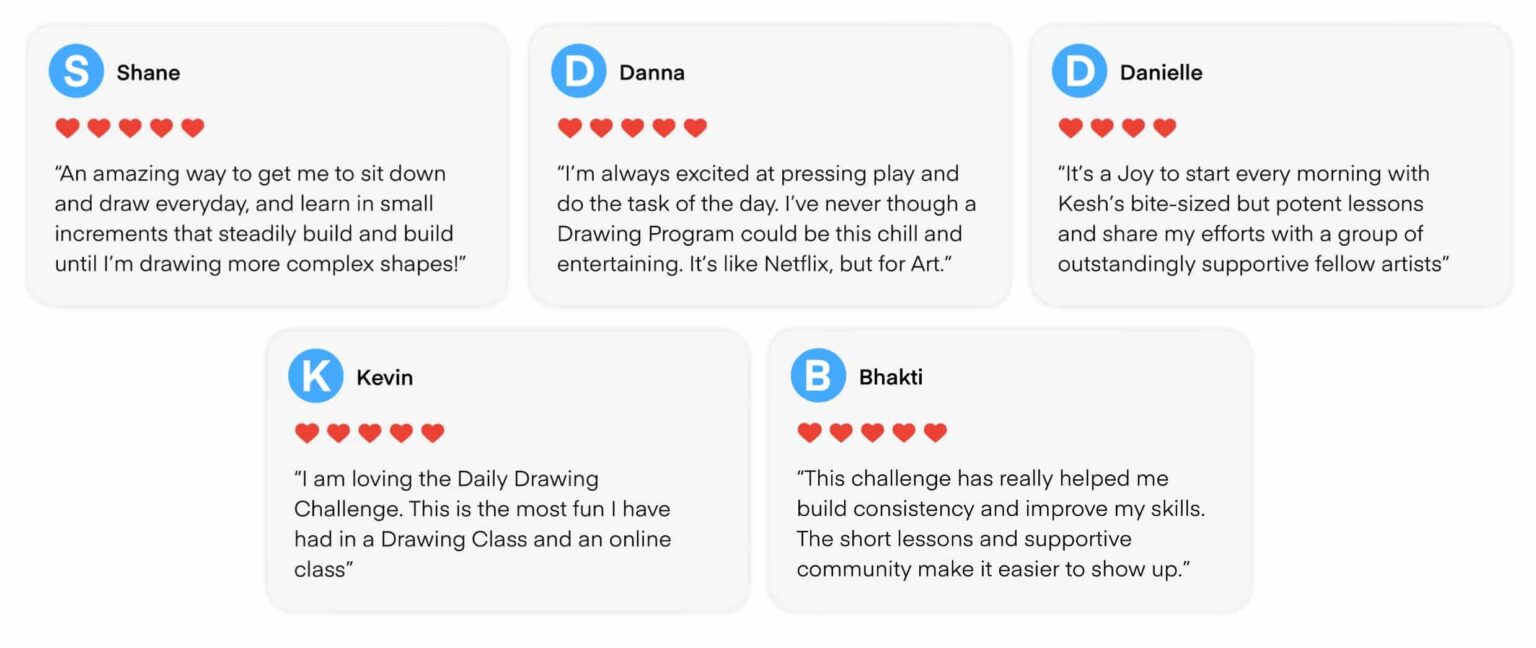 S
Shane

"An amazing way to get me to sit down and draw everyday, and learn in small increments that steadily build and build until I'm drawing more complex shapes!"

D
Danna

"I'm always excited at pressing play and do the task of the day. I've never though a Drawing Program could be this chill and entertaining. It's like Netflix, but for Art."

D
Danielle

"It's a Joy to start every morning with Kesh's bite-sized but potent lessons and share my efforts with a group of outstandingly supportive fellow artists"

K
Kevin

"I am loving the Daily Drawing Challenge. This is the most fun I have had in a Drawing Class and an online class"

B
Bhakti

"This challenge has really helped me build consistency and improve my skills. The short lessons and supportive community make it easier to show up."